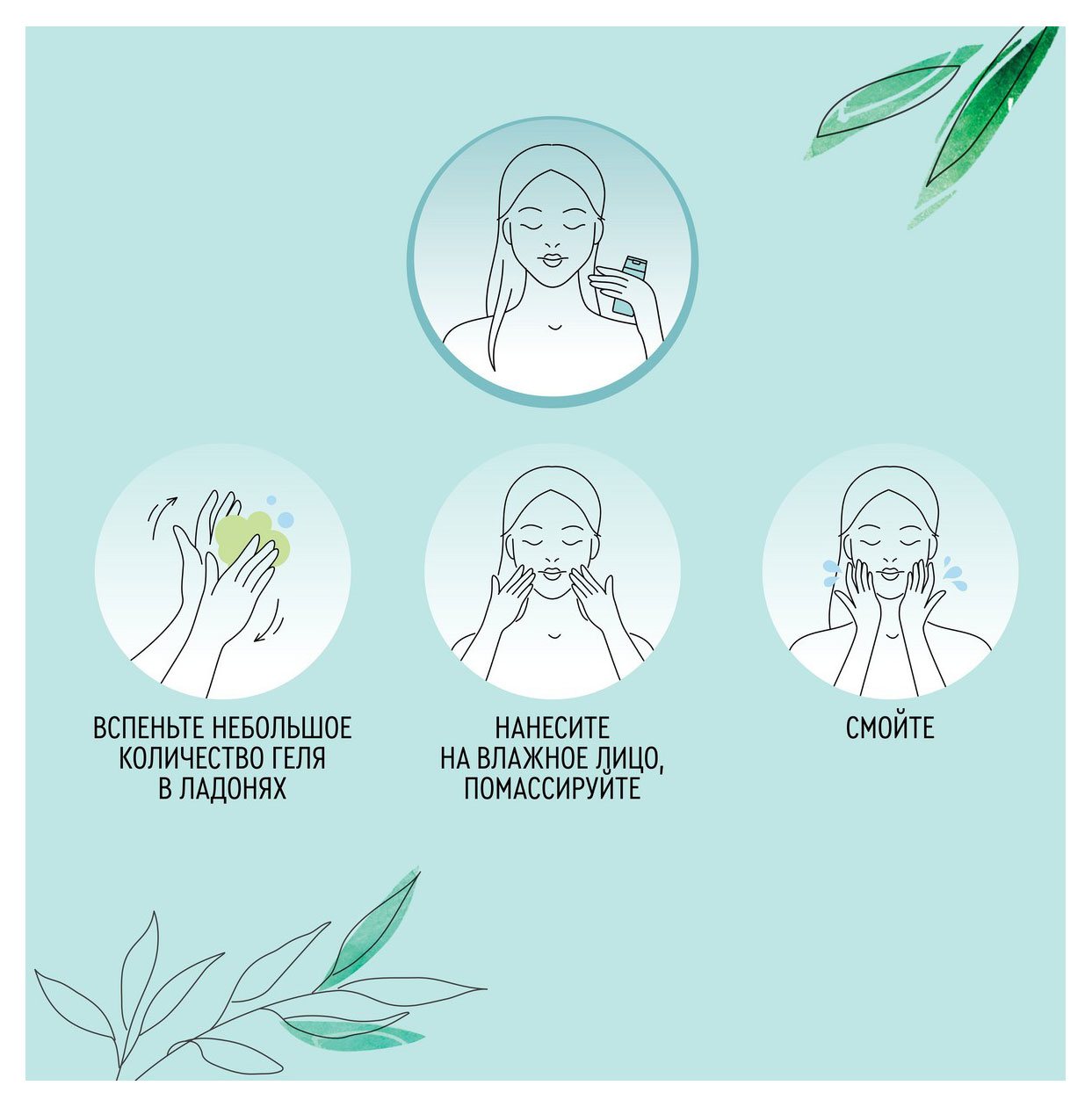 ВСПЕНЬТЕ НЕБОЛЬШОЕ КОЛИЧЕСТВО ГЕЛЯ В ЛАДОНЯХ

НАНЕСИТЕ НА ВЛАЖНОЕ ЛИЦО, ПОМАССИРУЙТЕ

СМОЙТЕ