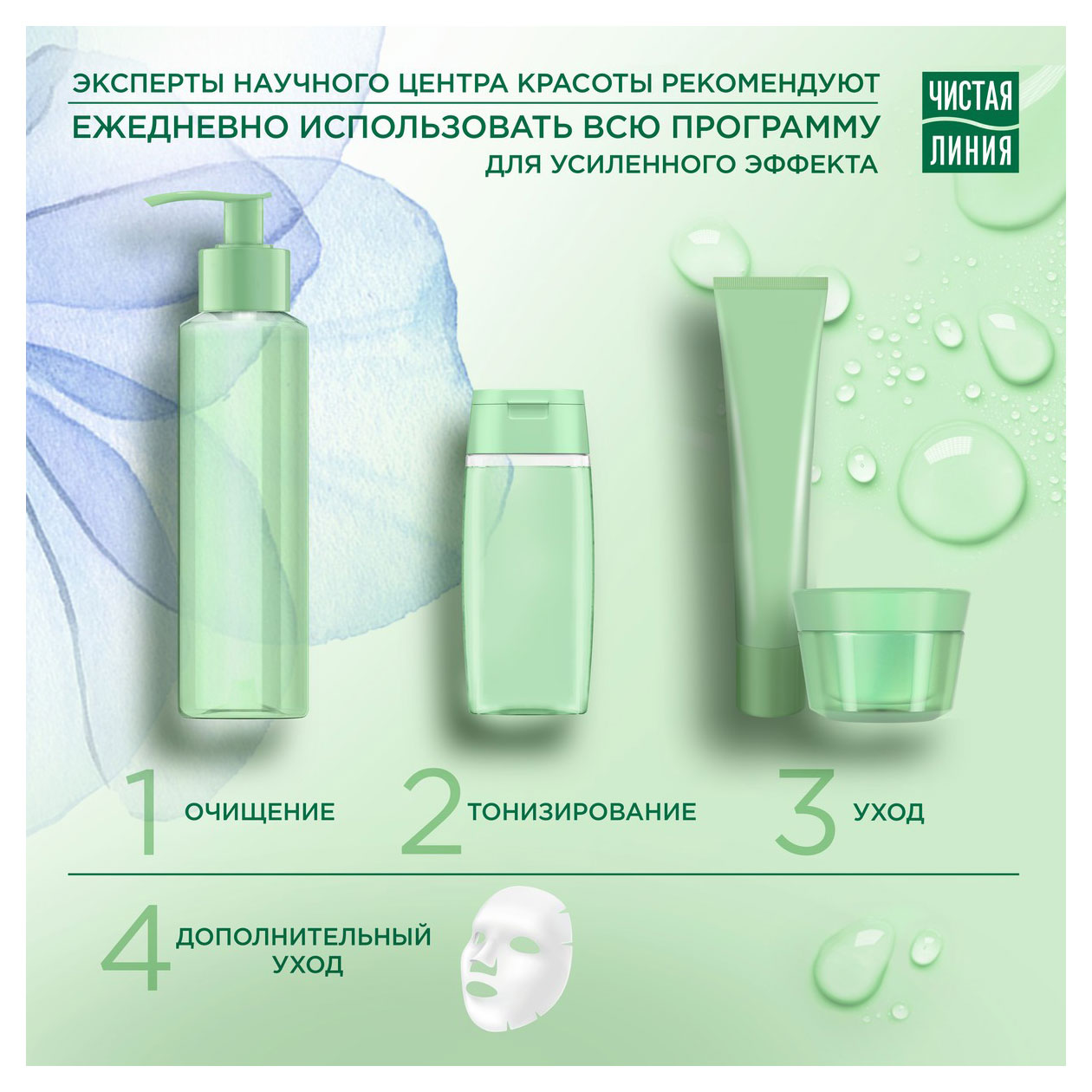 ЭКСПЕРТЫ НАУЧНОГО ЦЕНТРА КРАСОТЫ РЕКОМЕНДУЮТ
ЕЖЕДНЕВНО ИСПОЛЬЗОВАТЬ ВСЮ ПРОГРАММУ
ДЛЯ УСИЛЕННОГО ЭФФЕКТА

ЧИСТАЯ ЛИНИЯ

1 ОЧИЩЕНИЕ

2 ТОНИЗИРОВАНИЕ

3 УХОД

4 ДОПОЛНИТЕЛЬНЫЙ УХОД