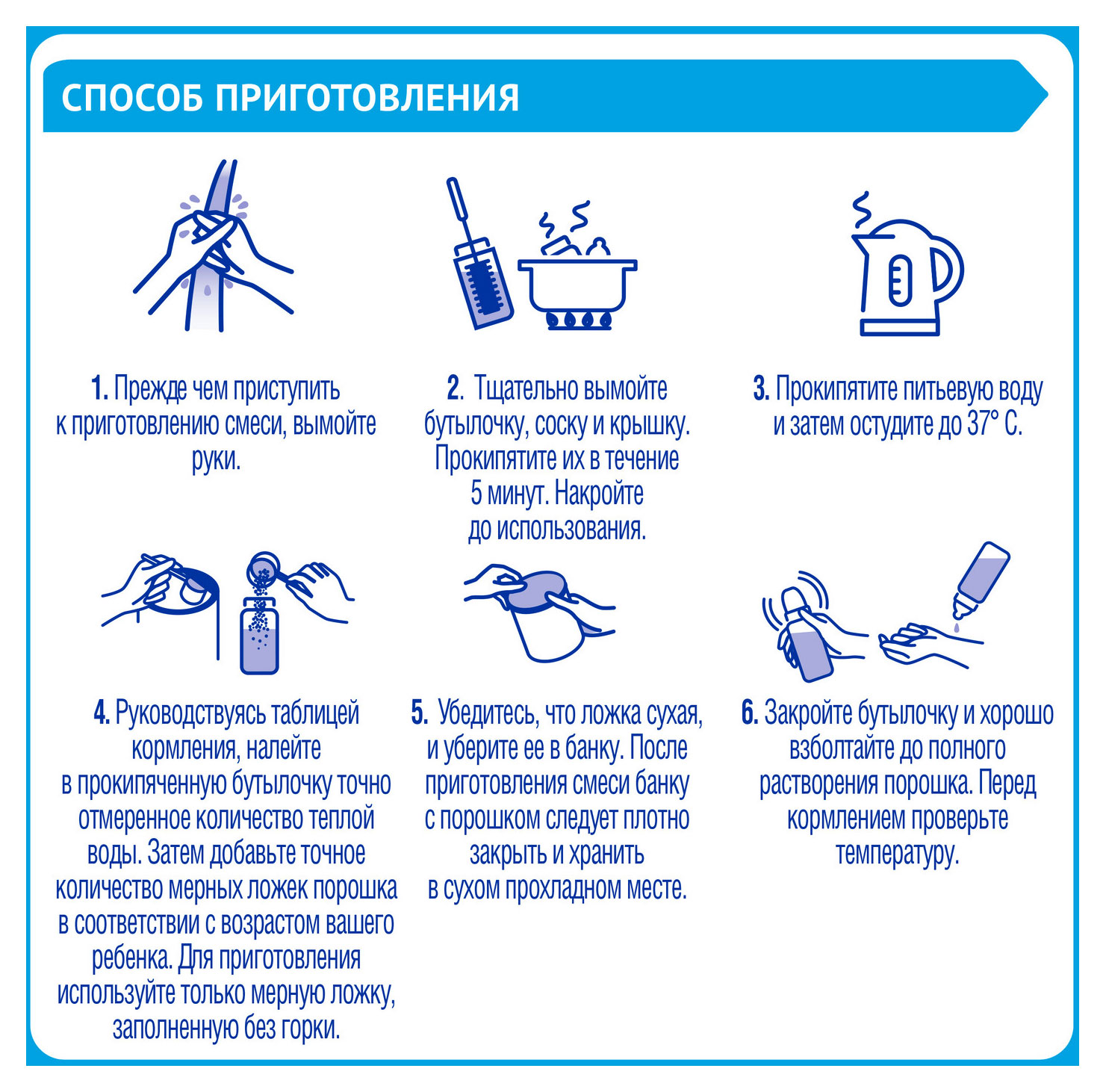 СПОСОБ ПРИГОТОВЛЕНИЯ

1. Прежде чем приступить к приготовлению смеси, вымойте руки.

2. Тщательно вымойте бутылочку, соску и крышку. Прокипятите их в течение 5 минут. Накройте до использования.

3. Прокипятите питьевую воду и затем остудите до 37° С.

4. Руководствуясь таблицей кормления, налейте в прокипяченную бутылочку точно отмеренное количество теплой воды. Затем добавьте точное количество мерных ложек порошка в соответствии с возрастом вашего ребенка. Для приготовления используйте только мерную ложку, заполненную без горки.

5. Убедитесь, что ложка сухая, и уберите ее в банку. После приготовления смеси банку с порошком следует плотно закрыть и хранить в сухом прохладном месте.

6. Закройте бутылочку и хорошо взболтайте до полного растворения порошка. Перед кормлением проверьте температуру.