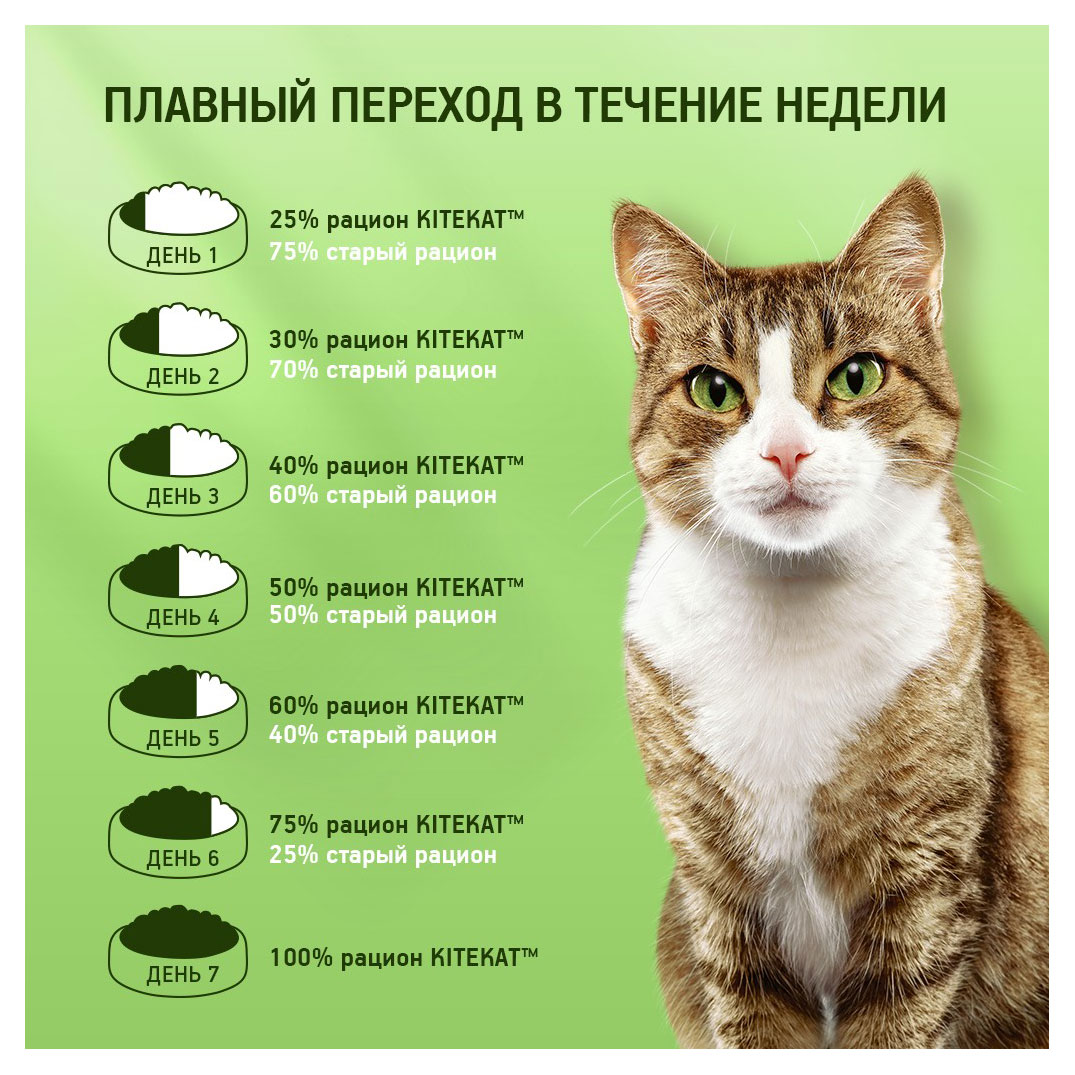 ПЛАВНЫЙ ПЕРЕХОД В ТЕЧЕНИЕ НЕДЕЛИ

ДЕНЬ 1
25% рацион KITEKAT™
75% старый рацион

ДЕНЬ 2
30% рацион KITEKAT™
70% старый рацион

ДЕНЬ 3
40% рацион KITEKAT™
60% старый рацион

ДЕНЬ 4
50% рацион KITEKAT™
50% старый рацион

ДЕНЬ 5
60% рацион KITEKAT™
40% старый рацион

ДЕНЬ 6
75% рацион KITEKAT™
25% старый рацион

ДЕНЬ 7
100% рацион KITEKAT™