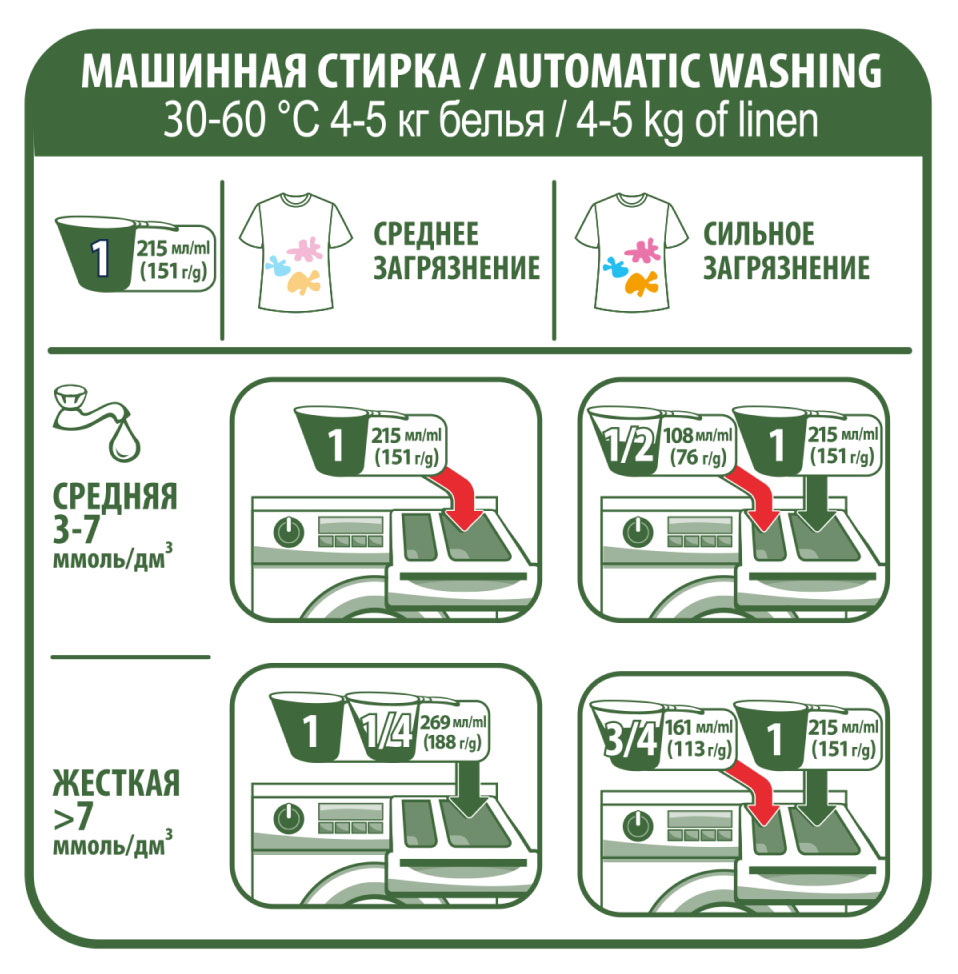 МАШИННАЯ СТИРКА / AUTOMATIC WASHING
30-60 °C 4-5 кг белья / 4-5 kg of linen

1 215 мл/ml (151 г/g)

СРЕДНЕЕ ЗАГРЯЗНЕНИЕ

СИЛЬНОЕ ЗАГРЯЗНЕНИЕ

СРЕДНЯЯ 3-7 ммоль/дм$^3$

1 215 мл/ml (151 г/g)

1/2 108 мл/ml (76 г/g)

1 215 мл/ml (151 г/g)

ЖЕСТКАЯ >7 ммоль/дм$^3$

1

1/4 269 мл/ml (188 г/g)

3/4 161 мл/ml (113 г/g)

1 215 мл/ml (151 г/g)