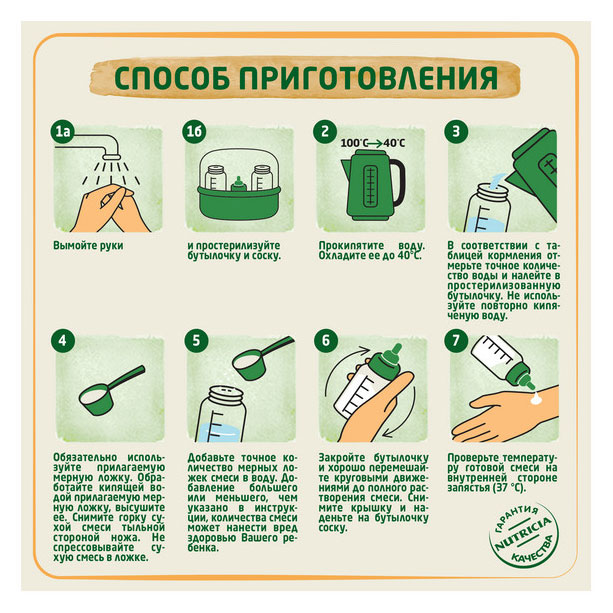 СПОСОБ ПРИГОТОВЛЕНИЯ

1а

Вымойте руки

1б

и простерилизуйте бутылочку и соску.

2

100°C → 40°C

Прокипятите воду. Охладите ее до 40°C.

3

В соответствии с таблицей кормления отмерьте точное количество воды и налейте в простерилизованную бутылочку. Не используйте повторно кипяченую воду.

4

Обязательно используйте прилагаемую мерную ложку. Обработайте кипящей водой прилагаемую мерную ложку, высушите ее. Снимите горку сухой смеси тыльной стороной ножа. Не спрессовывайте сухую смесь в ложке.

5

Добавьте точное количество мерных ложек смеси в воду. Добавление большего или меньшего, чем указано в инструкции, количества смеси может нанести вред здоровью Вашего ребенка.

6

Закройте бутылочку и хорошо перемешайте круговыми движениями до полного растворения смеси. Снимите крышку и наденьте на бутылочку соску.

7

Проверьте температуру готовой смеси на внутренней стороне запястья (37 °C).

ГАРАНТИЯ NUTRICIA КАЧЕСТВА