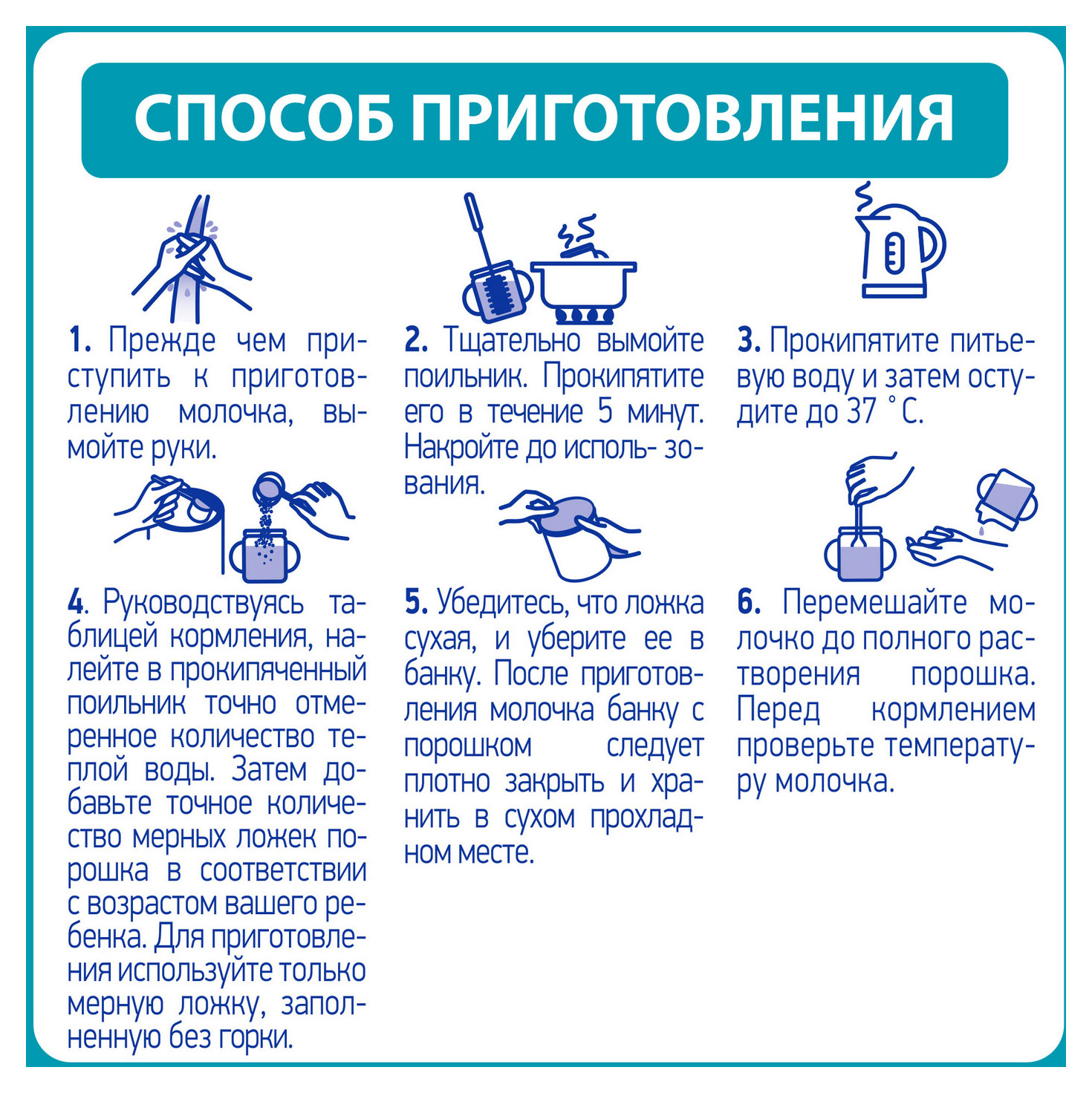 СПОСОБ ПРИГОТОВЛЕНИЯ

1. Прежде чем приступить к приготовлению молочка, вымойте руки.

2. Тщательно вымойте поильник. Прокипятите его в течение 5 минут. Накройте до исполь- зования.

3. Прокипятите питьевую воду и затем остудите до 37 °С.

4. Руководствуясь таблицей кормления, налейте в прокипяченный поильник точно отмеренное количество теплой воды. Затем добавьте точное количество мерных ложек порошка в соответствии с возрастом вашего ребенка. Для приготовления используйте только мерную ложку, заполненную без горки.

5. Убедитесь, что ложка сухая, и уберите ее в банку. После приготовления молочка банку с порошком следует плотно закрыть и хранить в сухом прохладном месте.

6. Перемешайте молочко до полного растворения порошка. Перед кормлением проверьте температуру молочка.