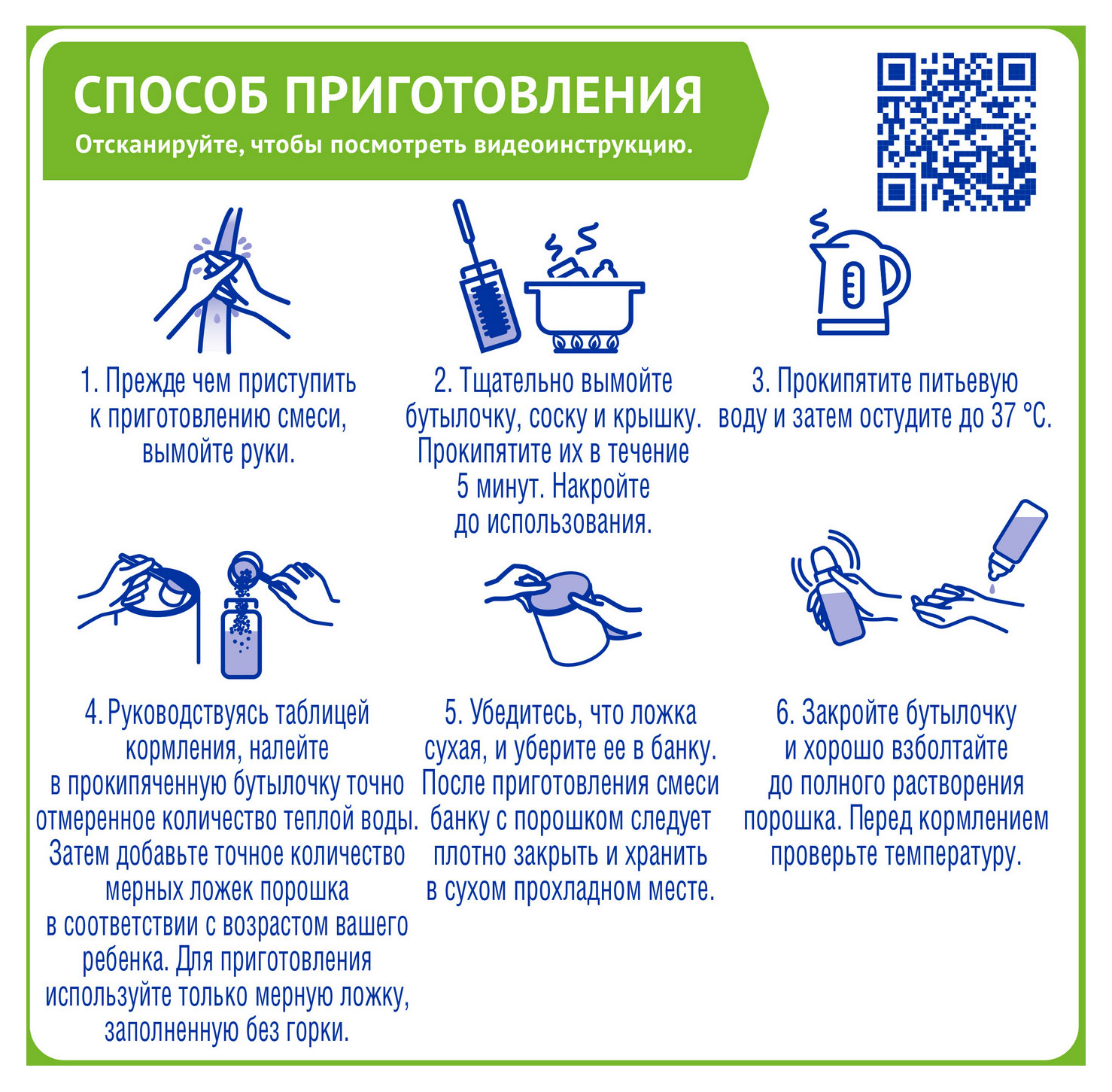 СПОСОБ ПРИГОТОВЛЕНИЯ
Отсканируйте, чтобы посмотреть видеоинструкцию.

1. Прежде чем приступить к приготовлению смеси, вымойте руки.

2. Тщательно вымойте бутылочку, соску и крышку. Прокипятите их в течение 5 минут. Накройте до использования.

3. Прокипятите питьевую воду и затем остудите до 37 °С.

4. Руководствуясь таблицей кормления, налейте в прокипяченную бутылочку точно отмеренное количество теплой воды. Затем добавьте точное количество мерных ложек порошка в соответствии с возрастом вашего ребенка. Для приготовления используйте только мерную ложку, заполненную без горки.

5. Убедитесь, что ложка сухая, и уберите ее в банку. После приготовления смеси банку с порошком следует плотно закрыть и хранить в сухом прохладном месте.

6. Закройте бутылочку и хорошо взболтайте до полного растворения порошка. Перед кормлением проверьте температуру.