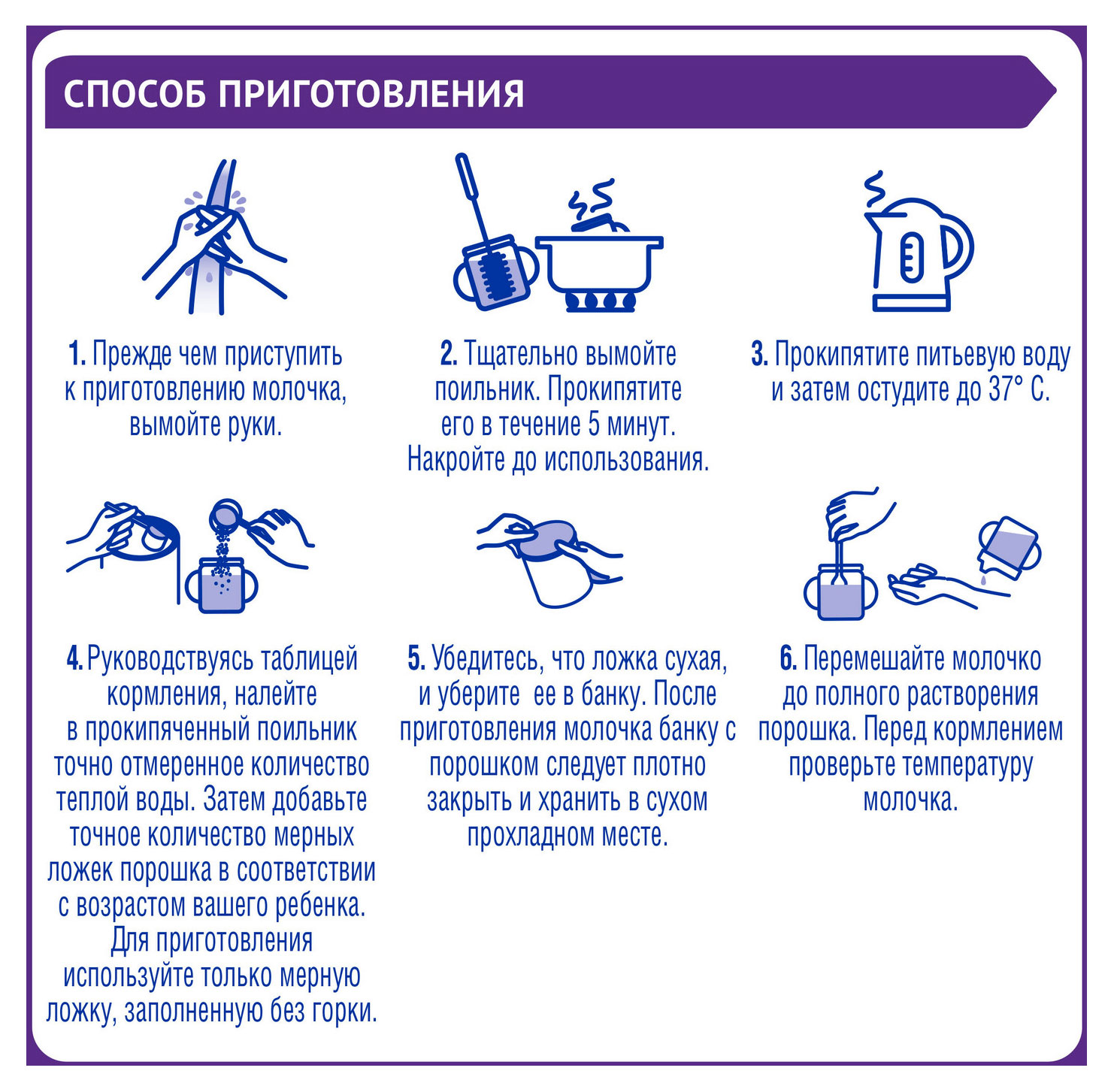 СПОСОБ ПРИГОТОВЛЕНИЯ

1. Прежде чем приступить к приготовлению молочка, вымойте руки.

2. Тщательно вымойте поильник. Прокипятите его в течение 5 минут. Накройте до использования.

3. Прокипятите питьевую воду и затем остудите до 37° С.

4. Руководствуясь таблицей кормления, налейте в прокипяченный поильник точно отмеренное количество теплой воды. Затем добавьте точное количество мерных ложек порошка в соответствии с возрастом вашего ребенка. Для приготовления используйте только мерную ложку, заполненную без горки.

5. Убедитесь, что ложка сухая, и уберите ее в банку. После приготовления молочка банку с порошком следует плотно закрыть и хранить в сухом прохладном месте.

6. Перемешайте молочко до полного растворения порошка. Перед кормлением проверьте температуру молочка.