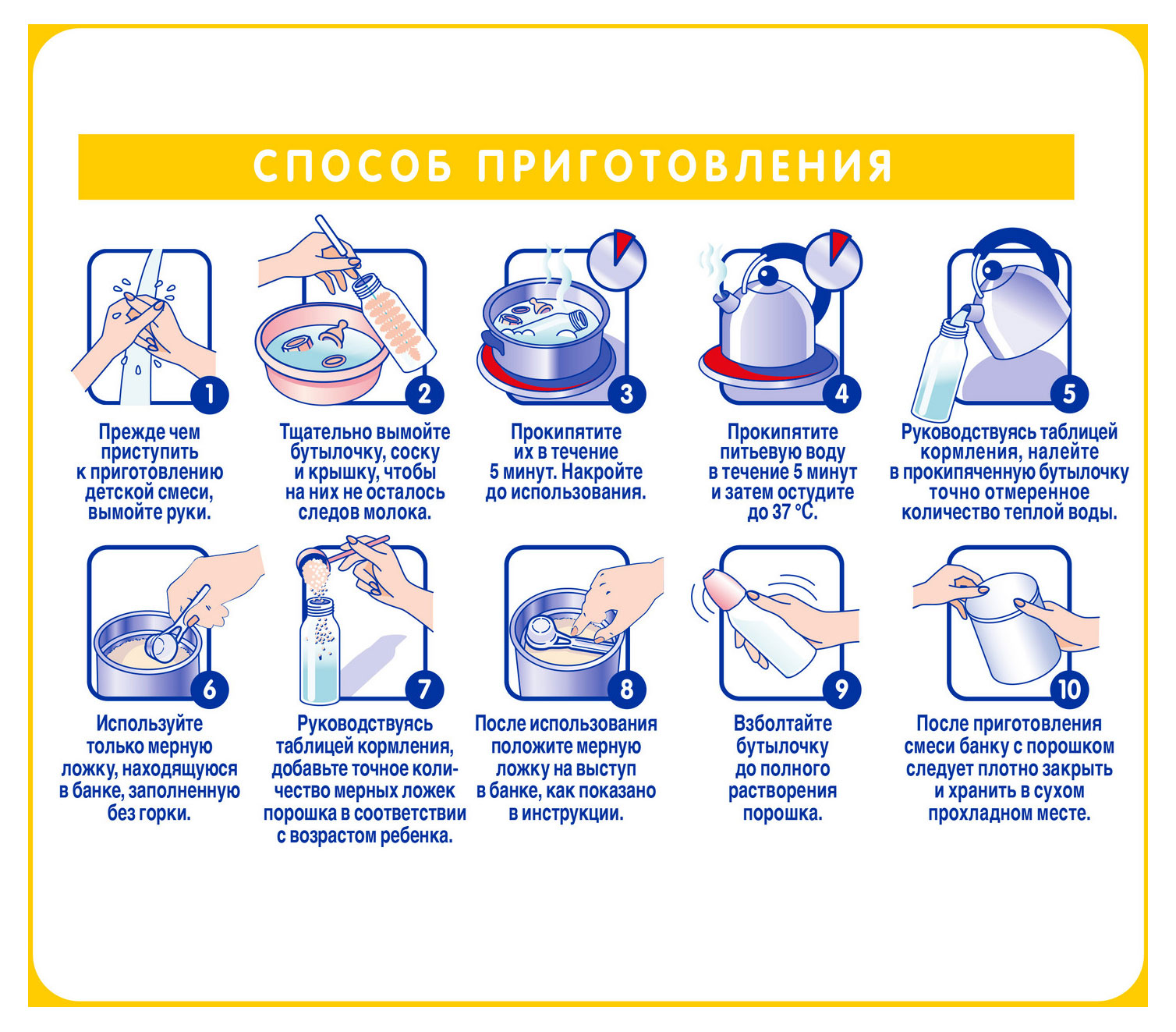 СПОСОБ ПРИГОТОВЛЕНИЯ

1

Прежде чем приступить к приготовлению детской смеси, вымойте руки.

2

Тщательно вымойте бутылочку, соску и крышку, чтобы на них не осталось следов молока.

3

Прокипятите их в течение 5 минут. Накройте до использования.

4

Прокипятите питьевую воду в течение 5 минут и затем остудите до 37 °C.

5

Руководствуясь таблицей кормления, налейте в прокипяченную бутылочку точно отмеренное количество теплой воды.

6

Используйте только мерную ложку, находящуюся в банке, заполненную без горки.

7

Руководствуясь таблицей кормления, добавьте точное количество мерных ложек порошка в соответствии с возрастом ребенка.

8

После использования положите мерную ложку на выступ в банке, как показано в инструкции.

9

Взболтайте бутылочку до полного растворения порошка.

10

После приготовления смеси банку с порошком следует плотно закрыть и хранить в сухом прохладном месте.