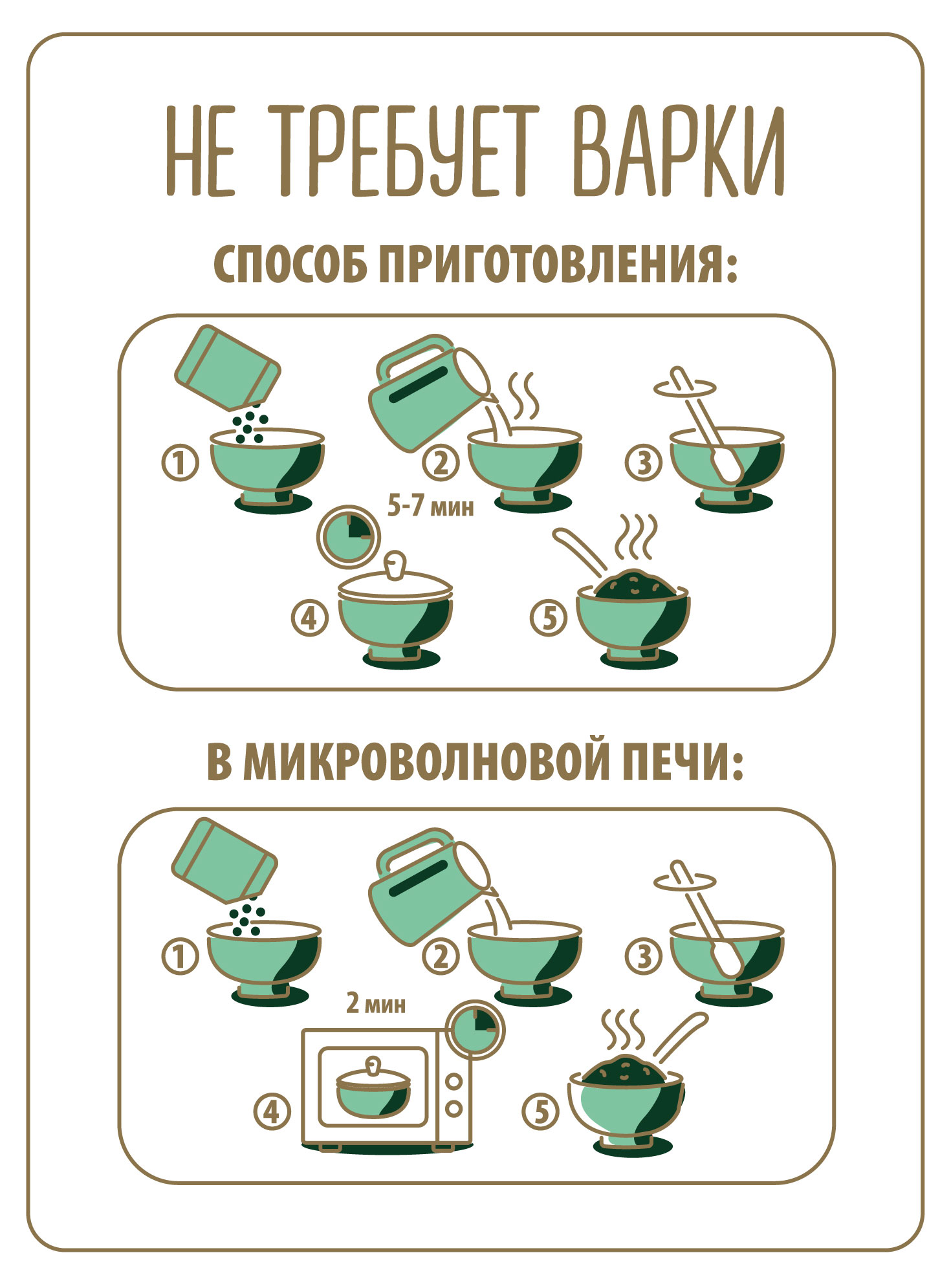 НЕ ТРЕБУЕТ ВАРКИ

СПОСОБ ПРИГОТОВЛЕНИЯ:

1

2

3

5-7 мин

4

5

В МИКРОВОЛНОВОЙ ПЕЧИ:

1

2

3

2 мин

4

5