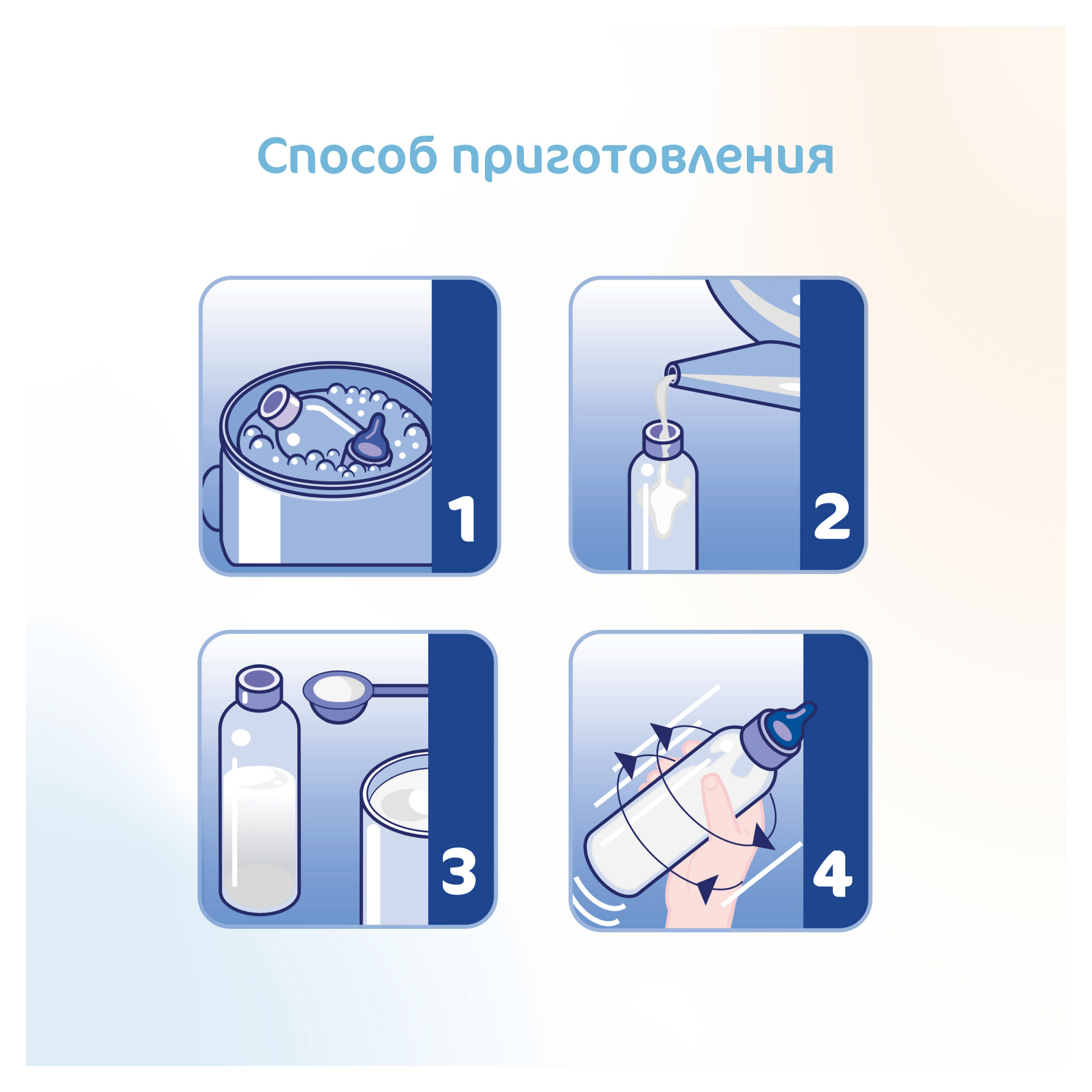 Способ приготовления

1

2

3

4