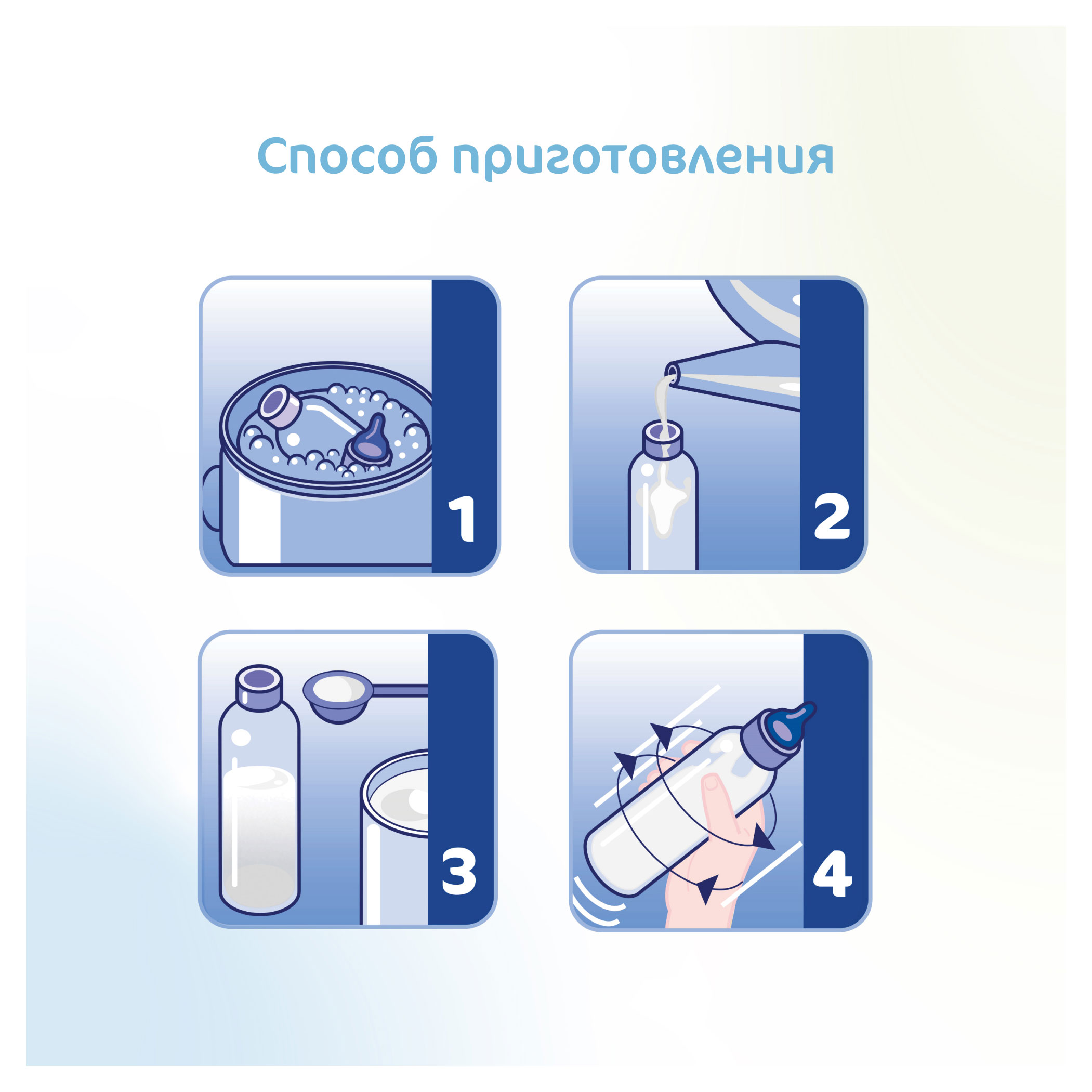 Способ приготовления

1

2

3

4