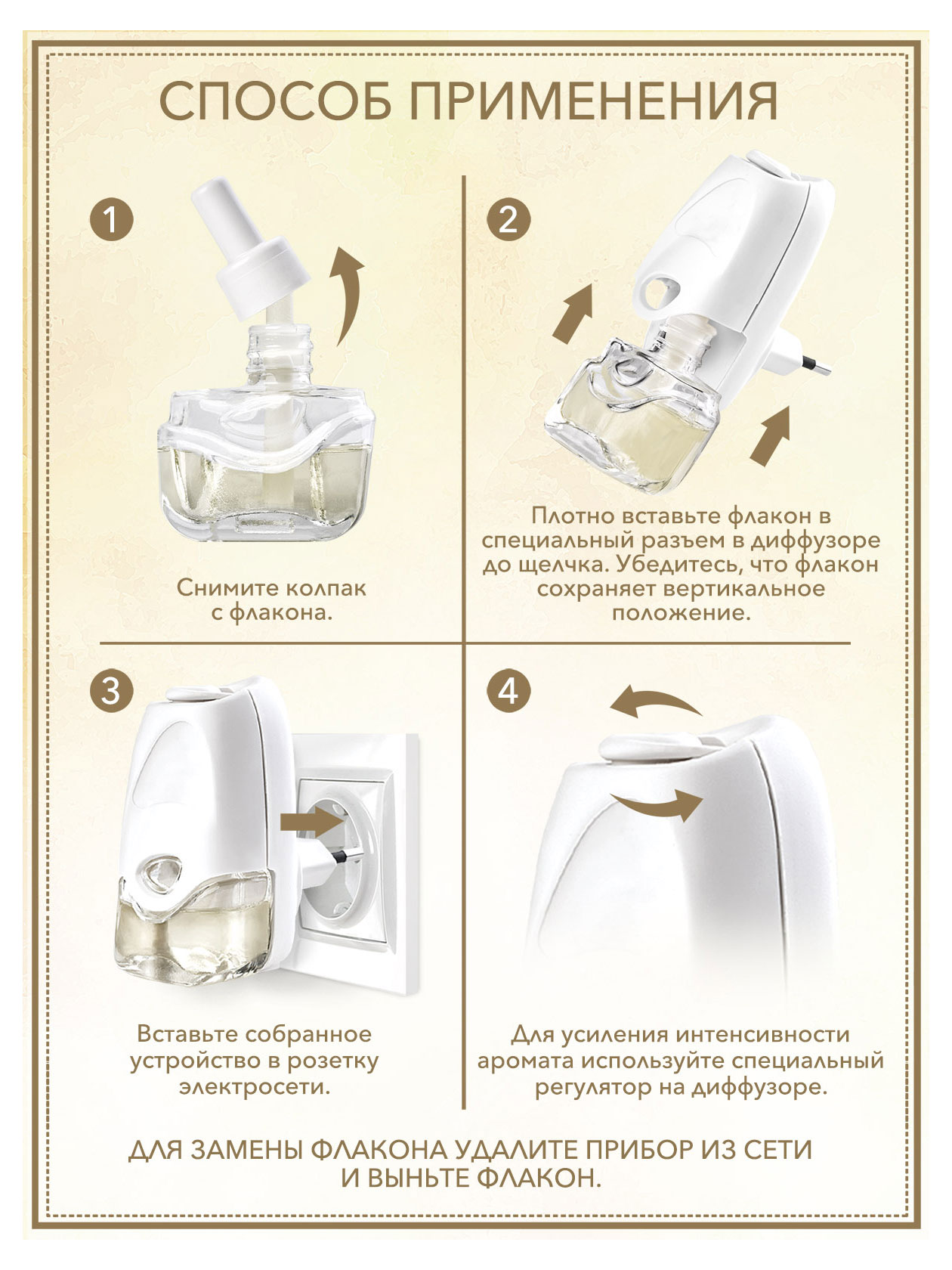 СПОСОБ ПРИМЕНЕНИЯ

1

Снимите колпак с флакона.

2

Плотно вставьте флакон в специальный разъем в диффузоре до щелчка. Убедитесь, что флакон сохраняет вертикальное положение.

3

Вставьте собранное устройство в розетку электросети.

4

Для усиления интенсивности аромата используйте специальный регулятор на диффузоре.

ДЛЯ ЗАМЕНЫ ФЛАКОНА УДАЛИТЕ ПРИБОР ИЗ СЕТИ И ВЫНЬТЕ ФЛАКОН.