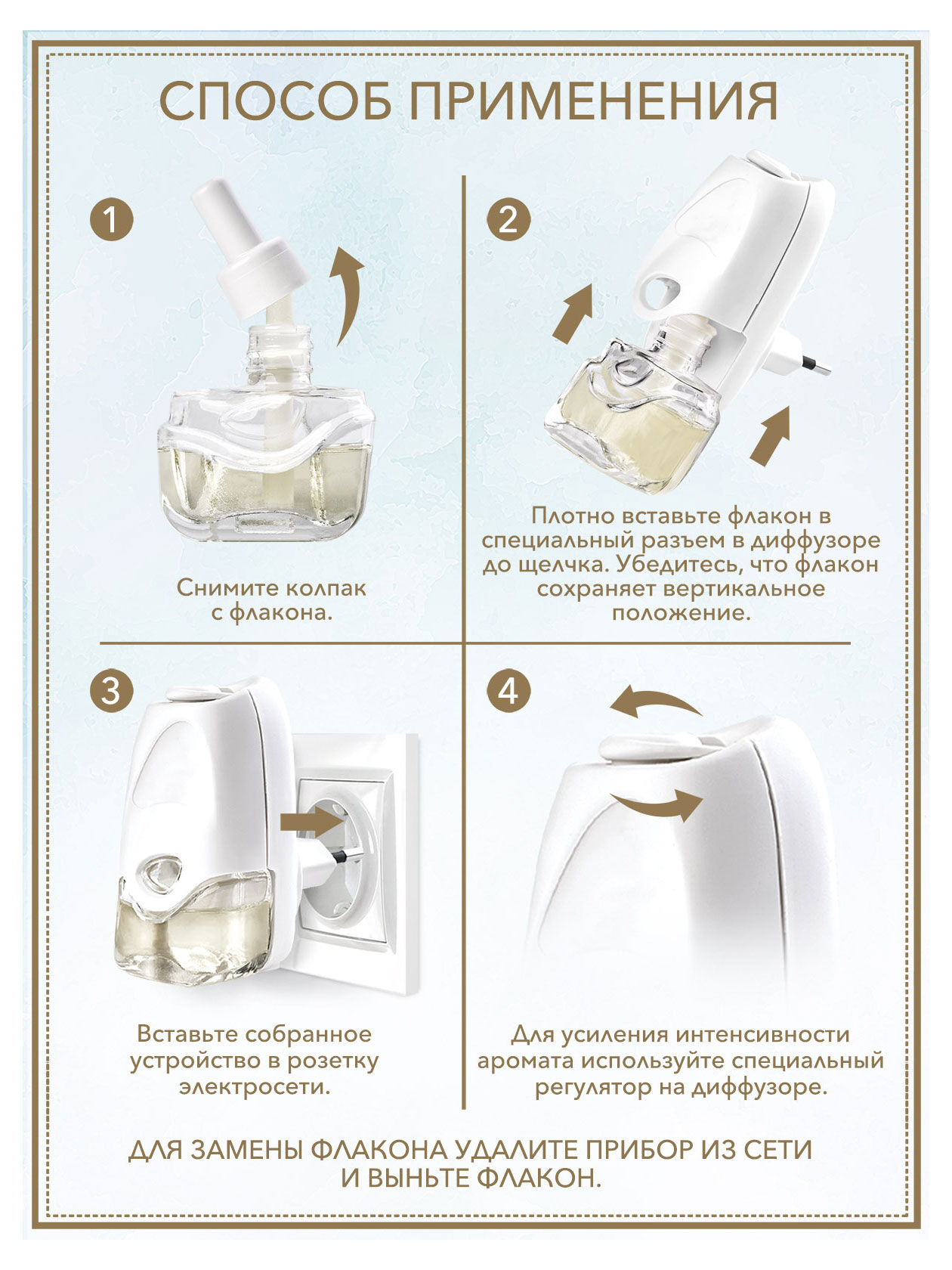 СПОСОБ ПРИМЕНЕНИЯ

1

Снимите колпак с флакона.

2

Плотно вставьте флакон в специальный разъем в диффузоре до щелчка. Убедитесь, что флакон сохраняет вертикальное положение.

3

Вставьте собранное устройство в розетку электросети.

4

Для усиления интенсивности аромата используйте специальный регулятор на диффузоре.

ДЛЯ ЗАМЕНЫ ФЛАКОНА УДАЛИТЕ ПРИБОР ИЗ СЕТИ И ВЫНЬТЕ ФЛАКОН.