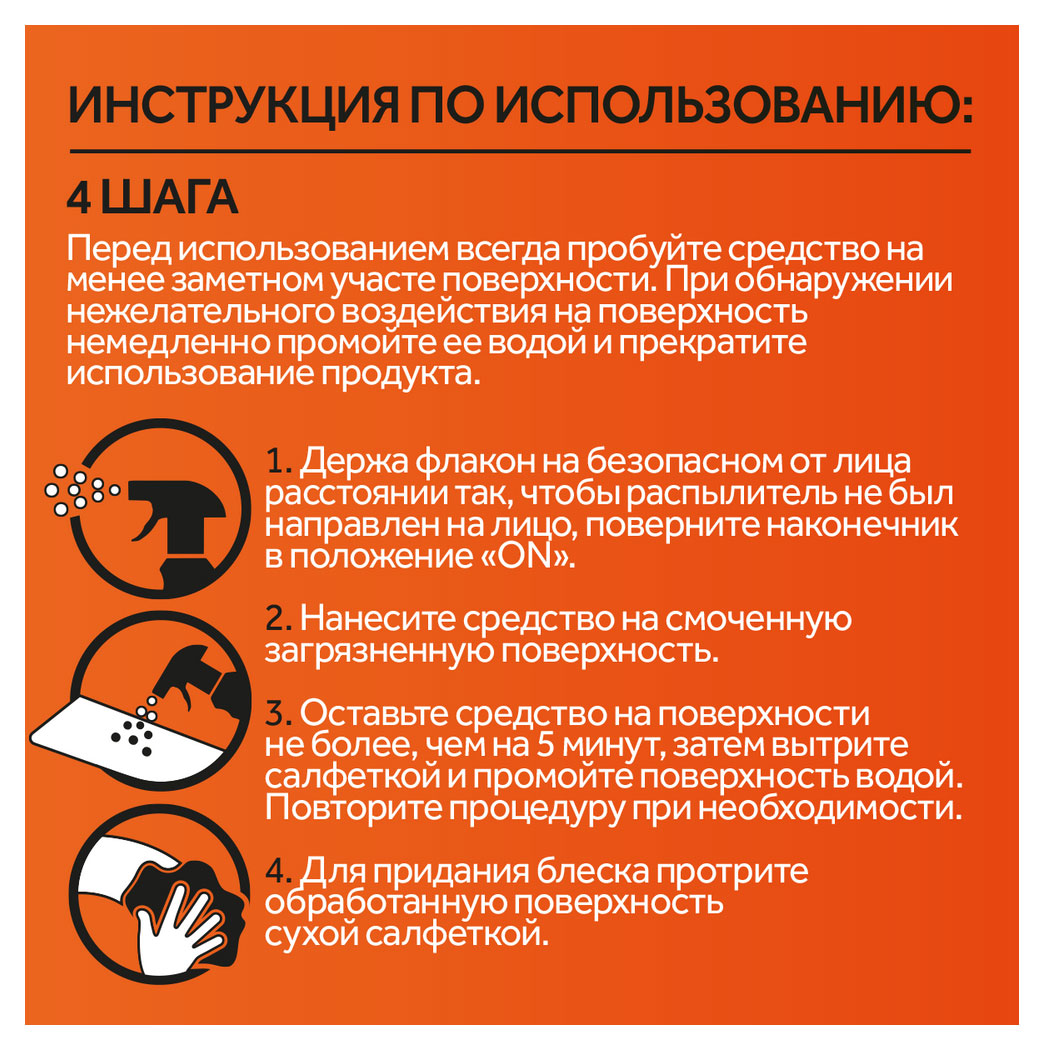 ИНСТРУКЦИЯ ПО ИСПОЛЬЗОВАНИЮ:

4 ШАГА

Перед использованием всегда пробуйте средство на менее заметном участе поверхности. При обнаружении нежелательного воздействия на поверхность немедленно промойте ее водой и прекратите использование продукта.

1. Держа флакон на безопасном от лица расстоянии так, чтобы распылитель не был направлен на лицо, поверните наконечник в положение «ON».

2. Нанесите средство на смоченную загрязненную поверхность.

3. Оставьте средство на поверхности не более, чем на 5 минут, затем вытрите салфеткой и промойте поверхность водой. Повторите процедуру при необходимости.

4. Для придания блеска протрите обработанную поверхность сухой салфеткой.