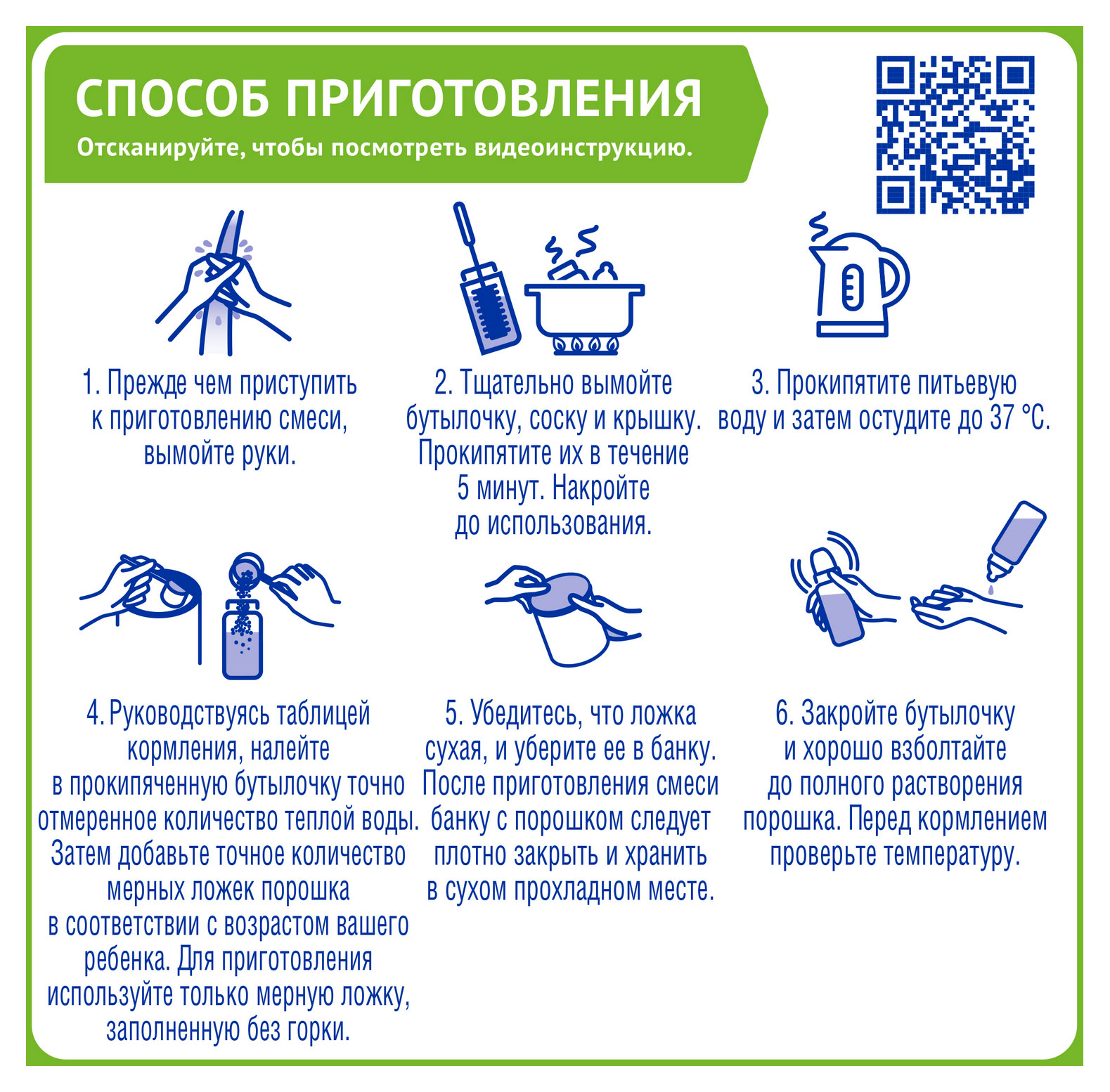 СПОСОБ ПРИГОТОВЛЕНИЯ

Отсканируйте, чтобы посмотреть видеоинструкцию.

1. Прежде чем приступить к приготовлению смеси, вымойте руки.

2. Тщательно вымойте бутылочку, соску и крышку. Прокипятите их в течение 5 минут. Накройте до использования.

3. Прокипятите питьевую воду и затем остудите до 37 °С.

4. Руководствуясь таблицей кормления, налейте в прокипяченную бутылочку точно отмеренное количество теплой воды. Затем добавьте точное количество мерных ложек порошка в соответствии с возрастом вашего ребенка. Для приготовления используйте только мерную ложку, заполненную без горки.

5. Убедитесь, что ложка сухая, и уберите ее в банку. После приготовления смеси банку с порошком следует плотно закрыть и хранить в сухом прохладном месте.

6. Закройте бутылочку и хорошо взболтайте до полного растворения порошка. Перед кормлением проверьте температуру.