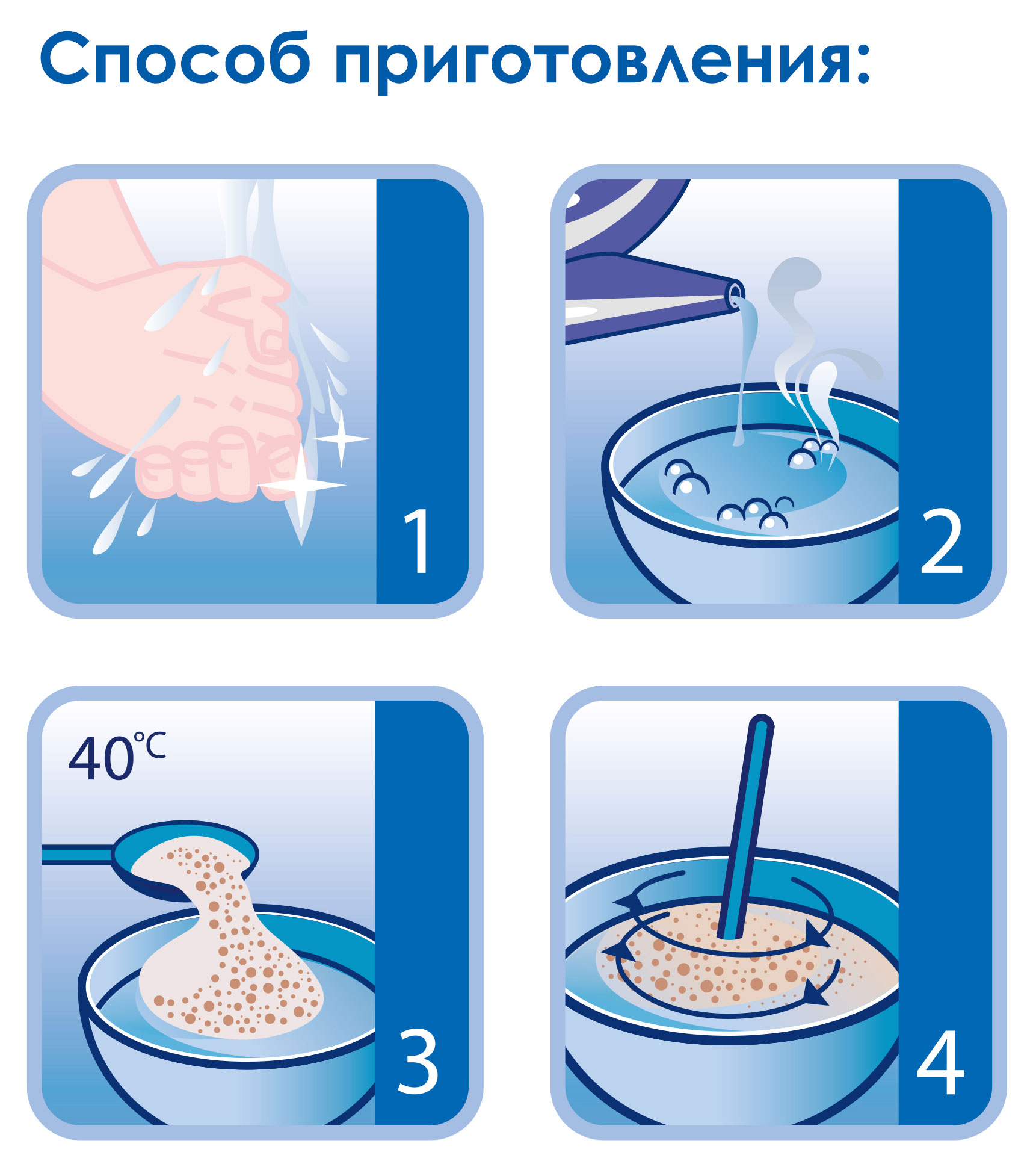 Способ приготовления:

1

2

40°C

3

4