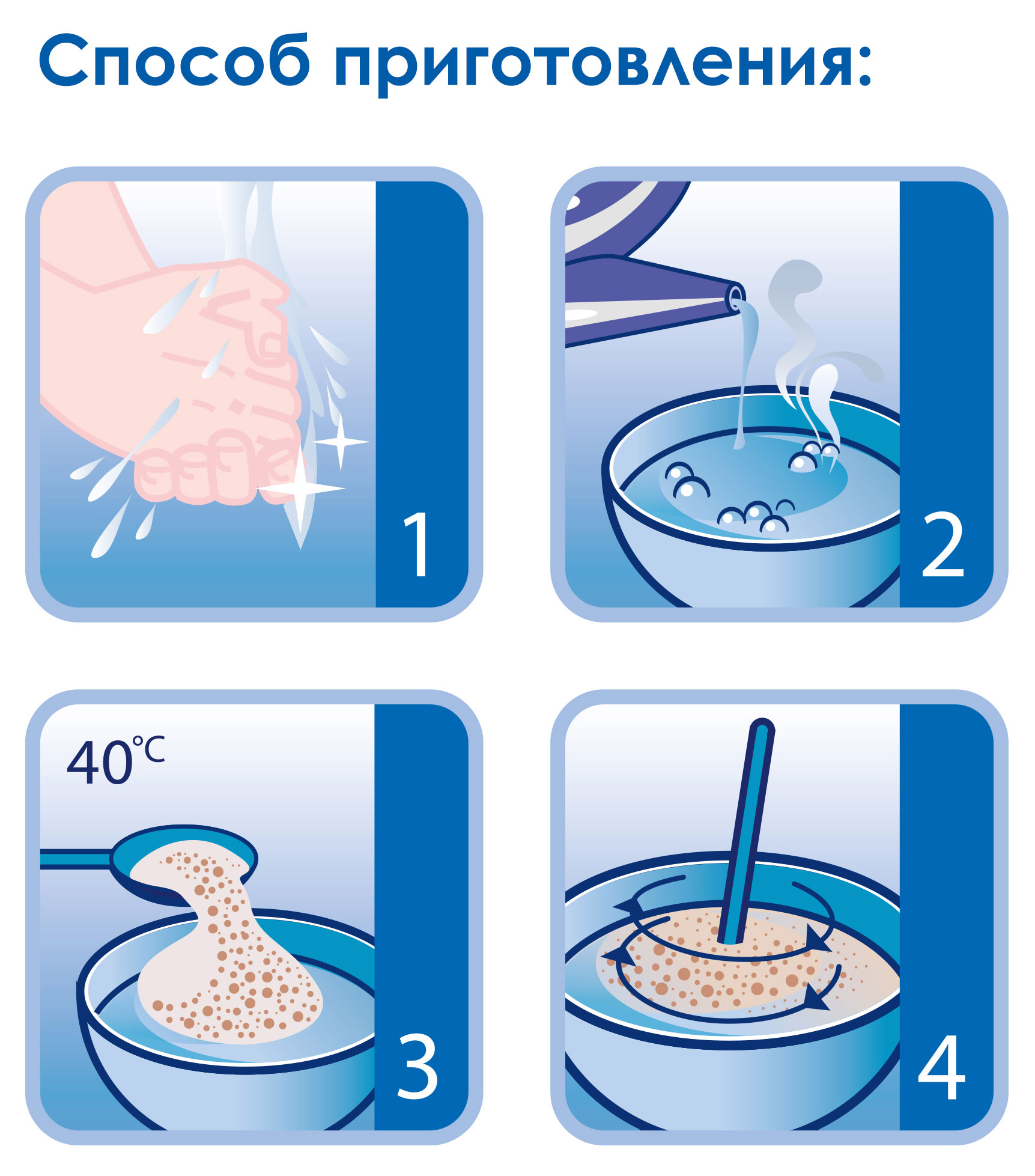 Способ приготовления:

1

2

40°C

3

4