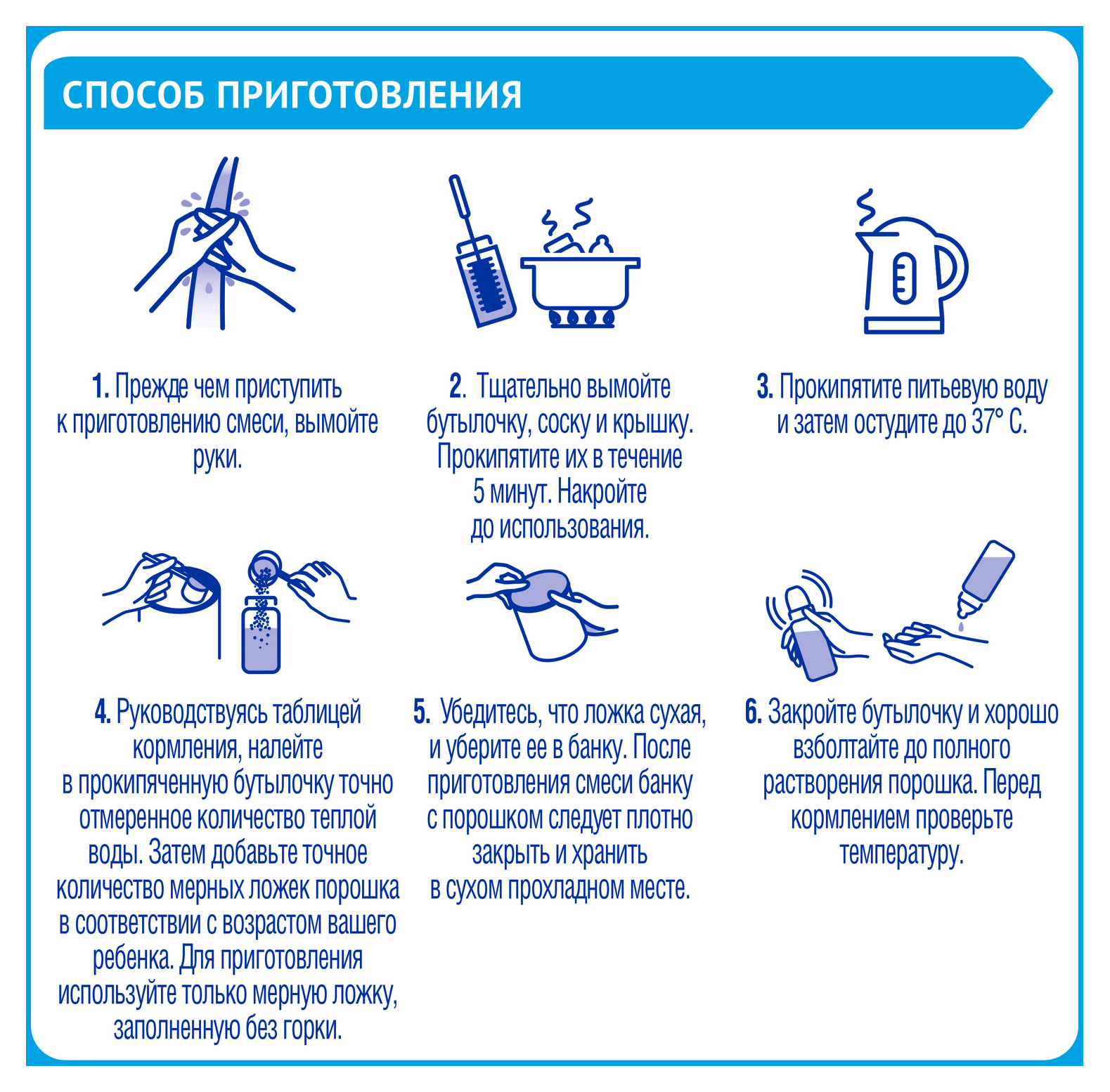 СПОСОБ ПРИГОТОВЛЕНИЯ

1. Прежде чем приступить к приготовлению смеси, вымойте руки.

2. Тщательно вымойте бутылочку, соску и крышку. Прокипятите их в течение 5 минут. Накройте до использования.

3. Прокипятите питьевую воду и затем остудите до 37° С.

4. Руководствуясь таблицей кормления, налейте в прокипяченную бутылочку точно отмеренное количество теплой воды. Затем добавьте точное количество мерных ложек порошка в соответствии с возрастом вашего ребенка. Для приготовления используйте только мерную ложку, заполненную без горки.

5. Убедитесь, что ложка сухая, и уберите ее в банку. После приготовления смеси банку с порошком следует плотно закрыть и хранить в сухом прохладном месте.

6. Закройте бутылочку и хорошо взболтайте до полного растворения порошка. Перед кормлением проверьте температуру.