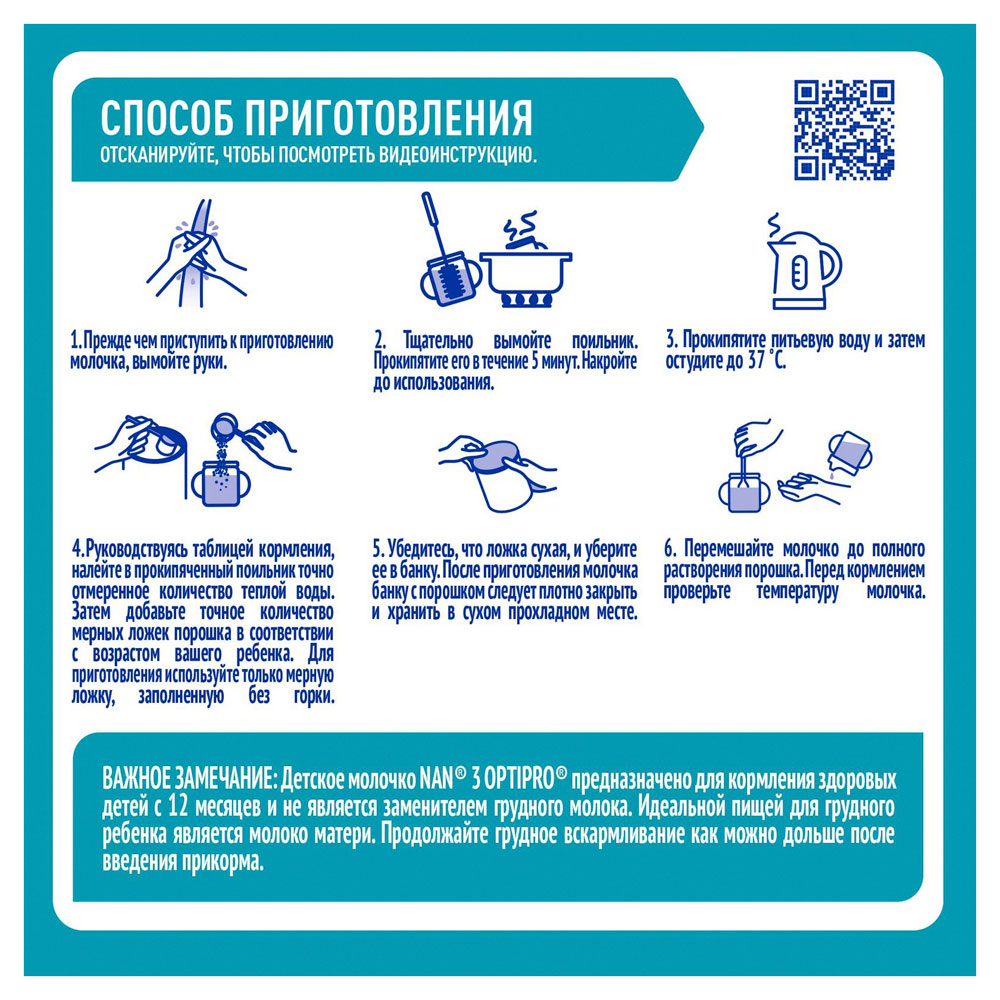 СПОСОБ ПРИГОТОВЛЕНИЯ
ОТСКАНИРУЙТЕ, ЧТОБЫ ПОСМОТРЕТЬ ВИДЕОИНСТРУКЦИЮ.

1. Прежде чем приступить к приготовлению молочка, вымойте руки.

2. Тщательно вымойте поильник. Прокипятите его в течение 5 минут. Накройте до использования.

3. Прокипятите питьевую воду и затем остудите до 37 °С.

4. Руководствуясь таблицей кормления, налейте в прокипяченный поильник точно отмеренное количество теплой воды. Затем добавьте точное количество мерных ложек порошка в соответствии с возрастом вашего ребенка. Для приготовления используйте только мерную ложку, заполненную без горки.

5. Убедитесь, что ложка сухая, и уберите ее в банку. После приготовления молочка банку с порошком следует плотно закрыть и хранить в сухом прохладном месте.

6. Перемешайте молочко до полного растворения порошка. Перед кормлением проверьте температуру молочка.

ВАЖНОЕ ЗАМЕЧАНИЕ: Детское молочко NAN® 3 OPTIPRO® предназначено для кормления здоровых детей с 12 месяцев и не является заменителем грудного молока. Идеальной пищей для грудного ребенка является молоко матери. Продолжайте грудное вскармливание как можно дольше после введения прикорма.