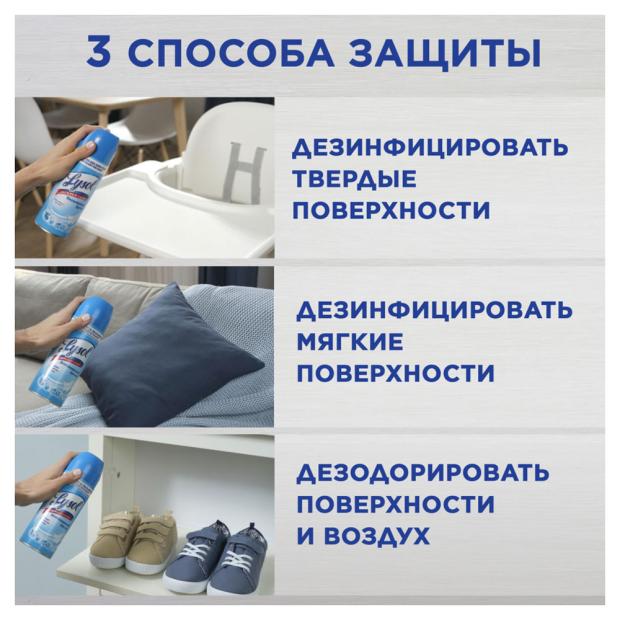 3 СПОСОБА ЗАЩИТЫ

Lysol

ДЕЗИНФИЦИРОВАТЬ ТВЕРДЫЕ ПОВЕРХНОСТИ

Lysol

ДЕЗИНФИЦИРОВАТЬ МЯГКИЕ ПОВЕРХНОСТИ

Lysol

ДЕЗОДОРИРОВАТЬ ПОВЕРХНОСТИ И ВОЗДУХ