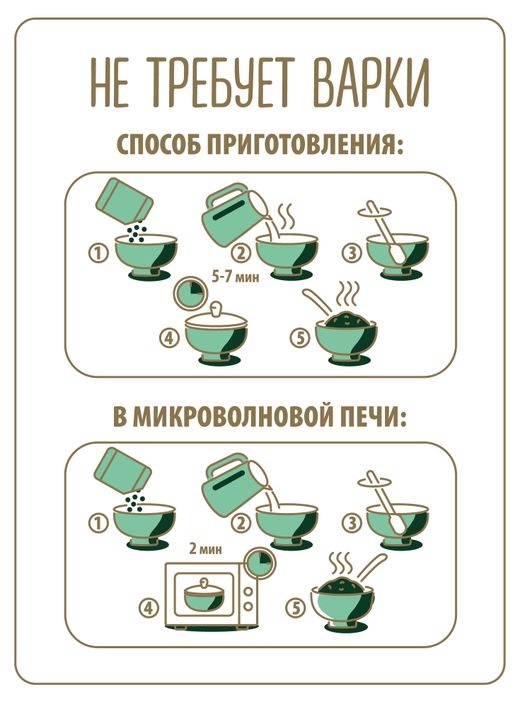 НЕ ТРЕБУЕТ ВАРКИ

СПОСОБ ПРИГОТОВЛЕНИЯ:

1 2 3

5-7 мин

4 5

В МИКРОВОЛНОВОЙ ПЕЧИ:

1 2 3

2 мин

4 5