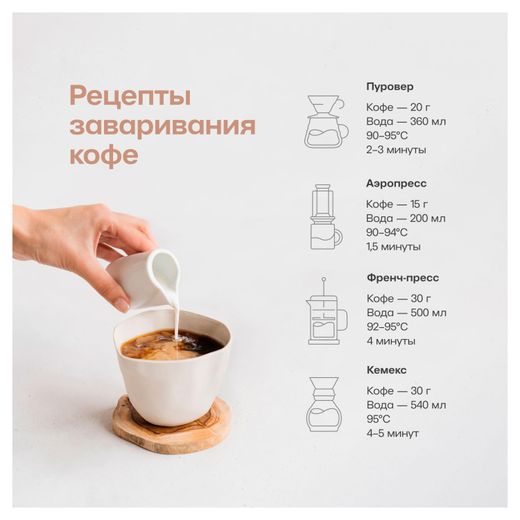 Рецепты заваривания кофе

Пуровер
Кофе — 20 г
Вода — 360 мл
90–95°C
2–3 минуты

Аэропресс
Кофе — 15 г
Вода — 200 мл
90–94°C
1,5 минуты

Френч-пресс
Кофе — 30 г
Вода — 500 мл
92–95°C
4 минуты

Кемекс
Кофе — 30 г
Вода — 540 мл
95°C
4–5 минут